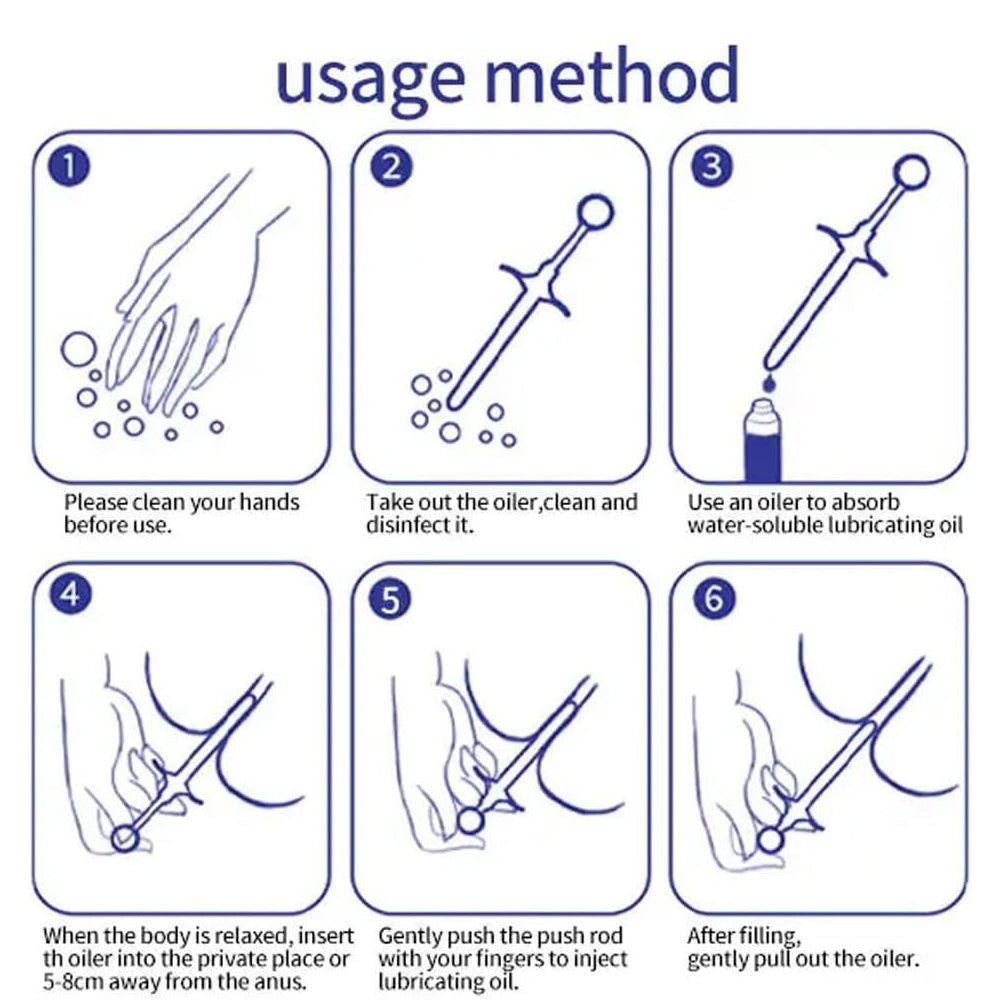 usage method

1

Please clean your hands before use.

2

Take out the oiler,clean and disinfect it.

3

Use an oiler to absorb water-soluble lubricating oil

4

When the body is relaxed, insert th oiler into the private place or 5-8cm away from the anus.

5

Gently push the push rod with your fingers to inject lubricating oil.

6

After filling, gently pull out the oiler.