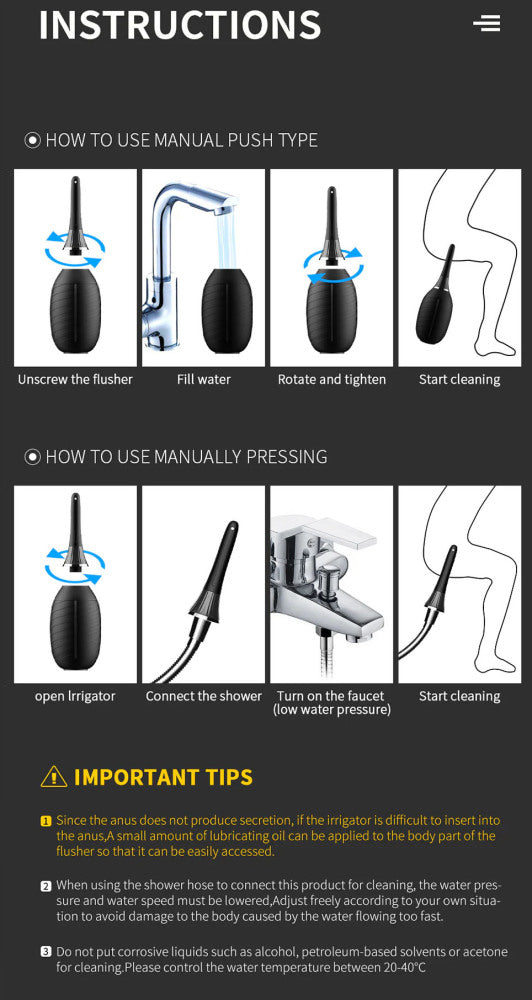 INSTRUCTIONS

HOW TO USE MANUAL PUSH TYPE

Unscrew the flusher

Fill water

Rotate and tighten

Start cleaning

HOW TO USE MANUALLY PRESSING

open Irrigator

Connect the shower

Turn on the faucet (low water pressure)

Start cleaning

IMPORTANT TIPS

1 Since the anus does not produce secretion, if the irrigator is difficult to insert into the anus,A small amount of lubricating oil can be applied to the body part of the flusher so that it can be easily accessed.

2 When using the shower hose to connect this product for cleaning, the water pressure and water speed must be lowered,Adjust freely according to your own situation to avoid damage to the body caused by the water flowing too fast.

3 Do not put corrosive liquids such as alcohol, petroleum-based solvents or acetone for cleaning.Please control the water temperature between 20-40°C